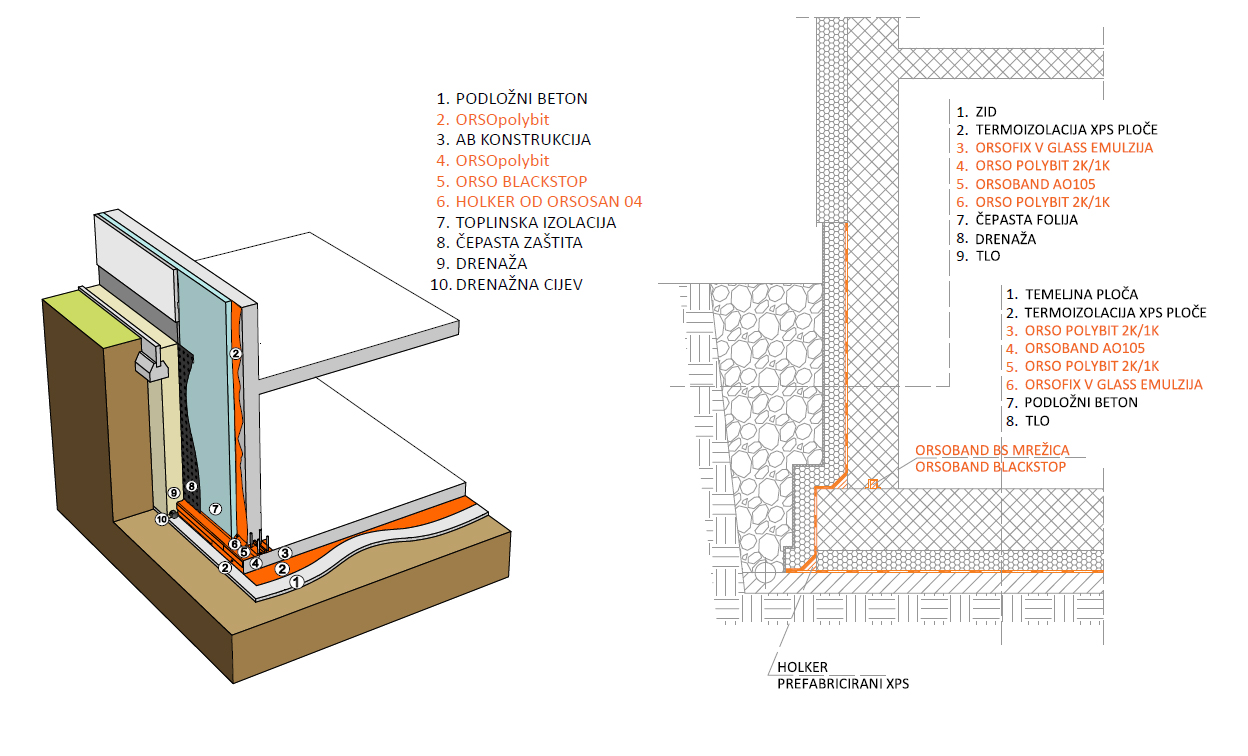 1. PODLOŽNI BETON
2. ORSOpolybit
3. AB KONSTRUKCIJA
4. ORSOpolybit
5. ORSO BLACKSTOP
6. HOLKER OD ORSOSAN 04
7. TOPLINSKA IZOLACIJA
8. ČEPASTA ZAŠTITA
9. DRENAŽA
10. DRENAŽNA CIJEV

2
9
8
7
10
6
5
4
3
2
2
1

1. ZID
2. TERMOIZOLACIJA XPS PLOČE
3. ORSOFIX V GLASS EMULZIJA
4. ORSO POLYBIT 2K/1K
5. ORSOBAND AO105
6. ORSO POLYBIT 2K/1K
7. ČEPASTA FOLIJA
8. DRENAŽA
9. TLO

1. TEMELJNA PLOČA
2. TERMOIZOLACIJA XPS PLOČE
3. ORSO POLYBIT 2K/1K
4. ORSOBAND AO105
5. ORSO POLYBIT 2K/1K
6. ORSOFIX V GLASS EMULZIJA
7. PODLOŽNI BETON
8. TLO

ORSOBAND BS MREŽICA
ORSOBAND BLACKSTOP

HOLKER
PREFABRICIRANI XPS